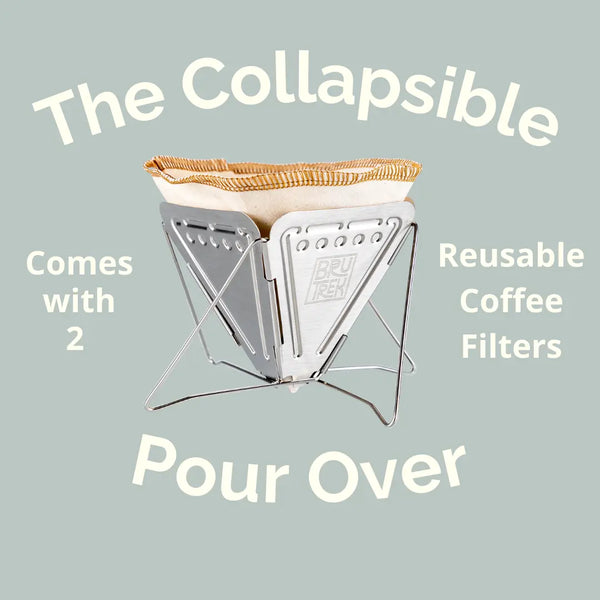 The Collapsible

Comes with 2

BRU TREK

Reusable Coffee Filters

Pour Over